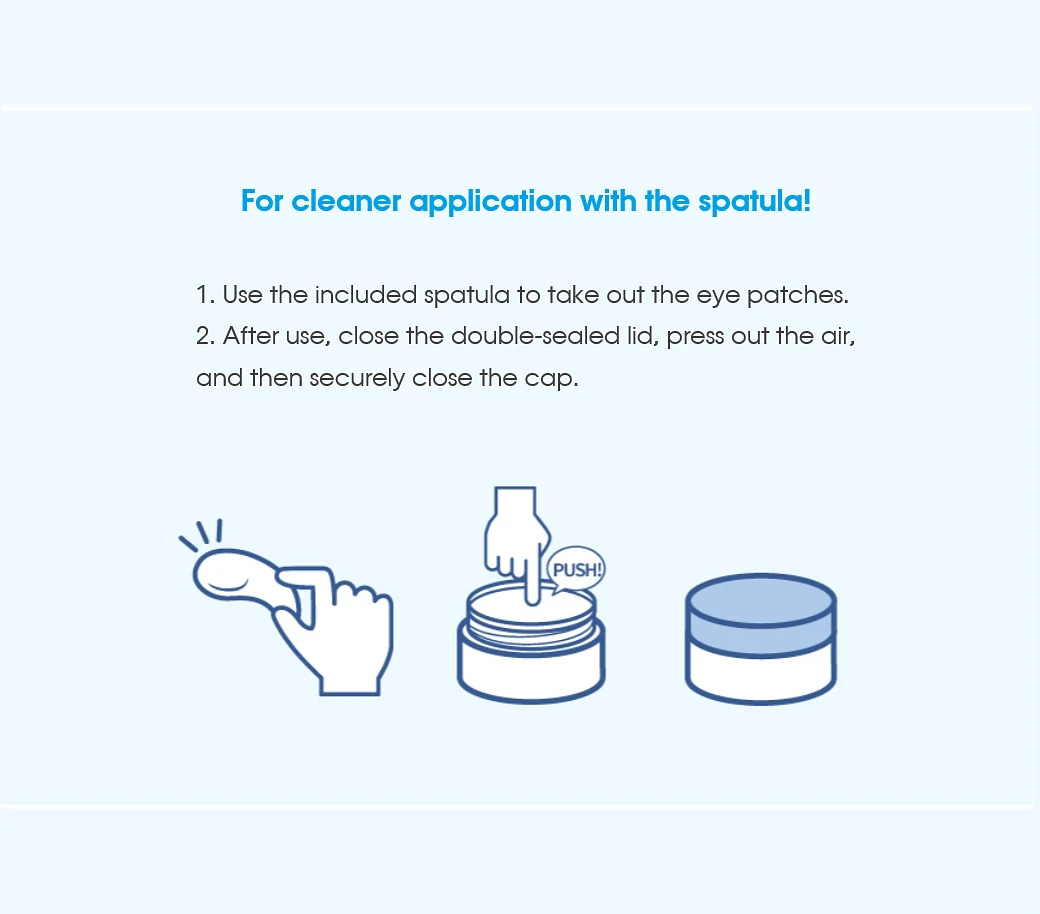 For cleaner application with the spatula!

1. Use the included spatula to take out the eye patches.
2. After use, close the double-sealed lid, press out the air, and then securely close the cap.

PUSH!