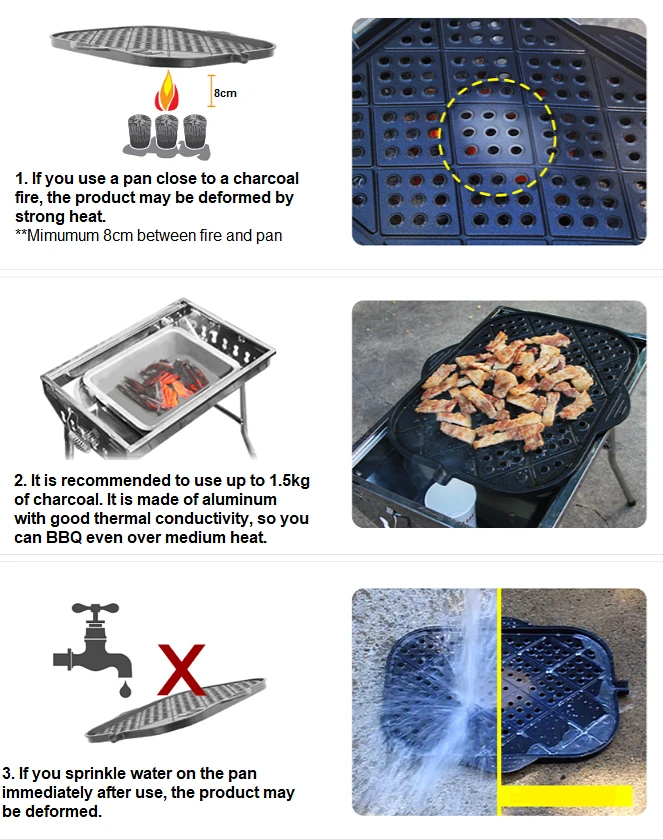 8cm

1. If you use a pan close to a charcoal fire, the product may be deformed by strong heat.
**Mimumum 8cm between fire and pan

2. It is recommended to use up to 1.5kg of charcoal. It is made of aluminum with good thermal conductivity, so you can BBQ even over medium heat.

X

3. If you sprinkle water on the pan immediately after use, the product may be deformed.