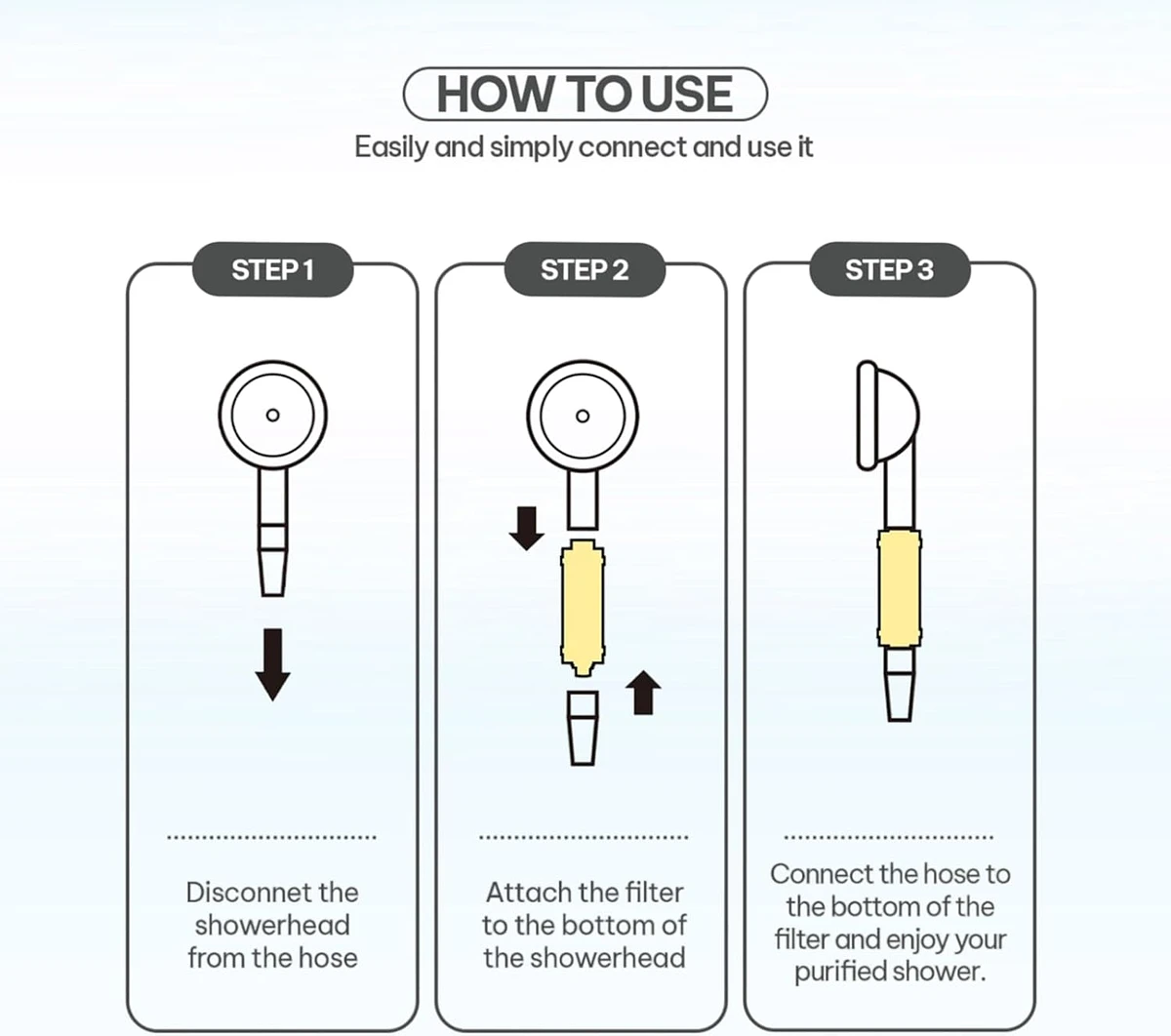 HOW TO USE

Easily and simply connect and use it

STEP 1

Disconnet the showerhead from the hose

STEP 2

Attach the filter to the bottom of the showerhead

STEP 3

Connect the hose to the bottom of the filter and enjoy your purified shower.