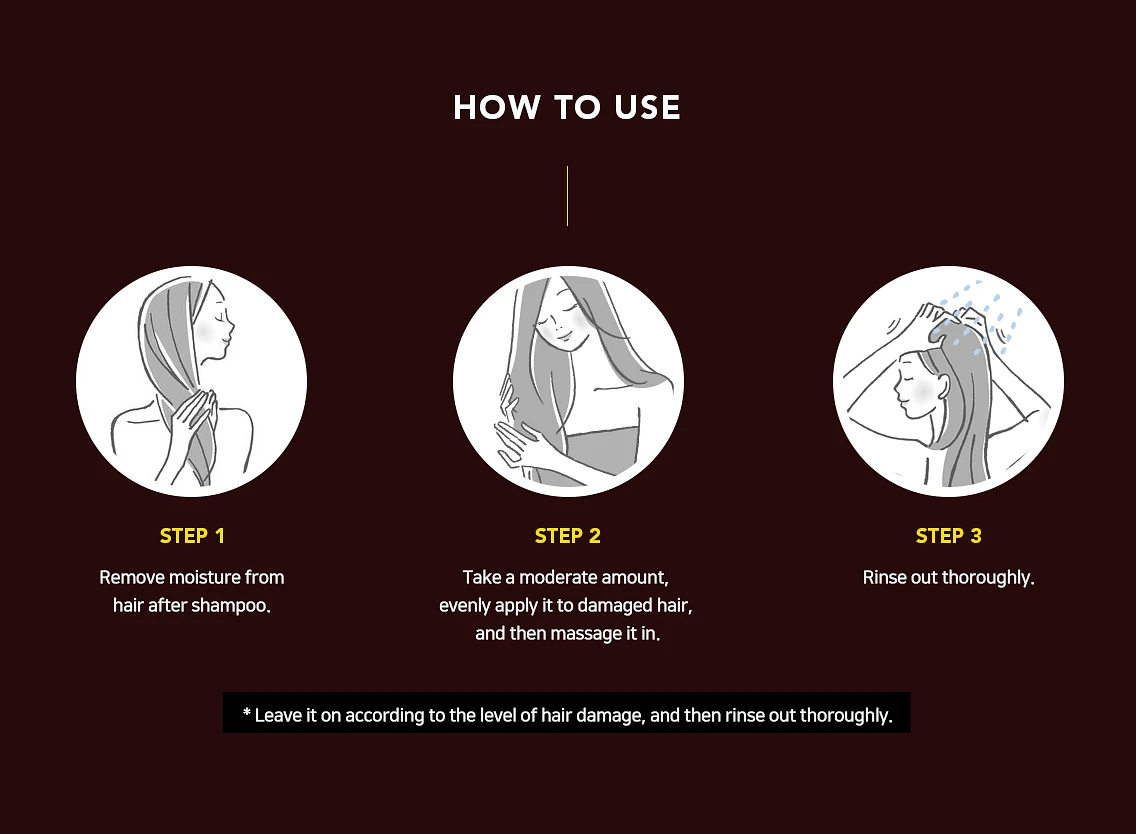 HOW TO USE

STEP 1

Remove moisture from hair after shampoo.

STEP 2

Take a moderate amount, evenly apply it to damaged hair, and then massage it in.

STEP 3

Rinse out thoroughly.

* Leave it on according to the level of hair damage, and then rinse out thoroughly.