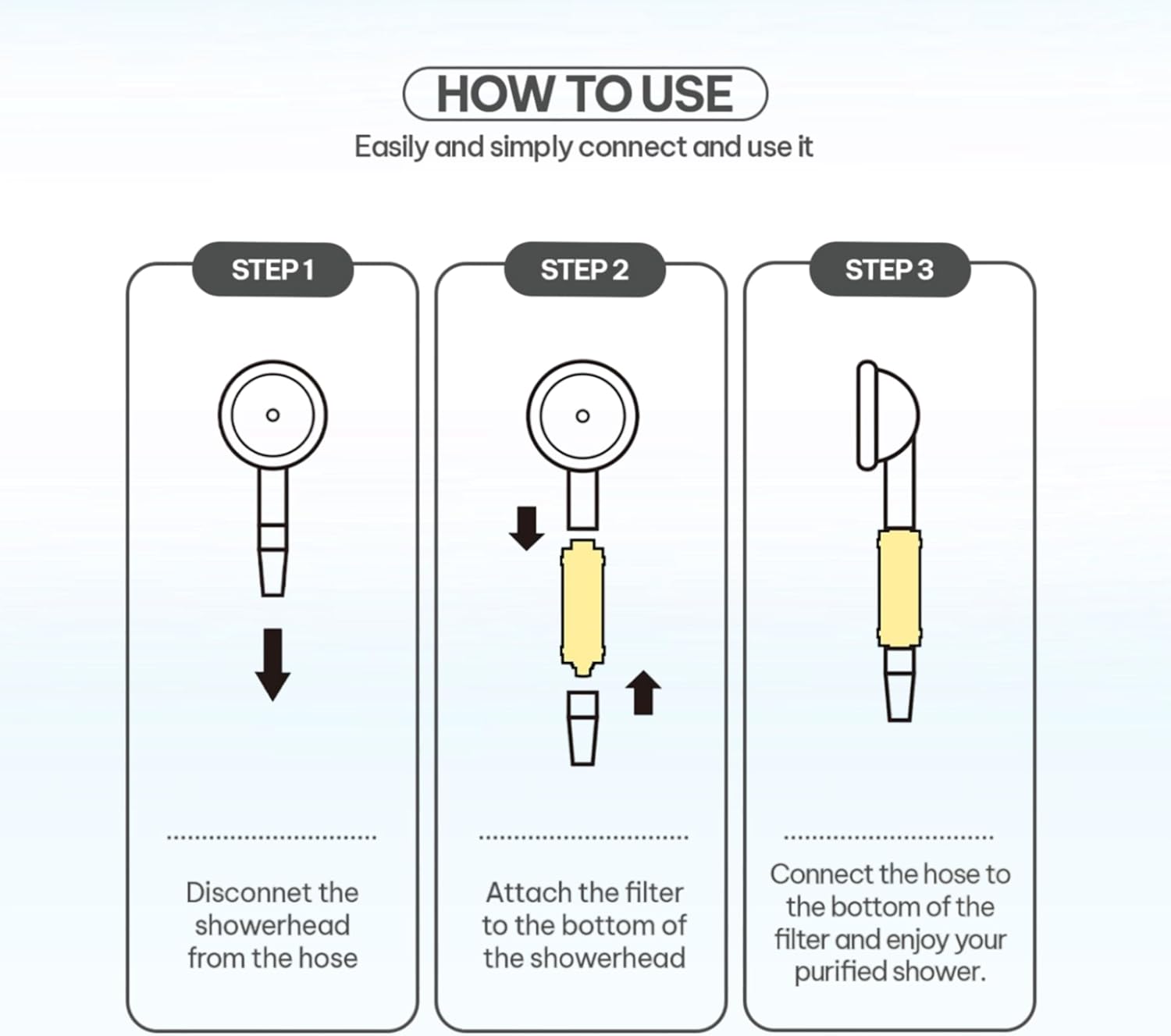 HOW TO USE

Easily and simply connect and use it

STEP 1

Disconnet the showerhead from the hose

STEP 2

Attach the filter to the bottom of the showerhead

STEP 3

Connect the hose to the bottom of the filter and enjoy your purified shower.