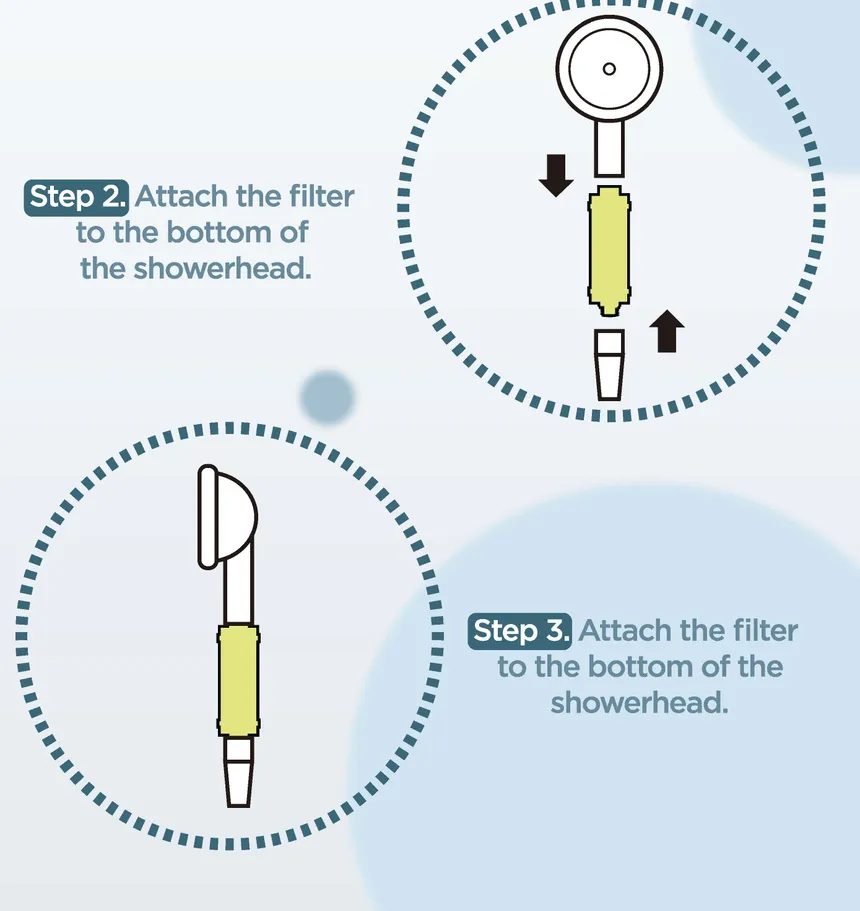 Step 2. Attach the filter to the bottom of the showerhead.

Step 3. Attach the filter to the bottom of the showerhead.